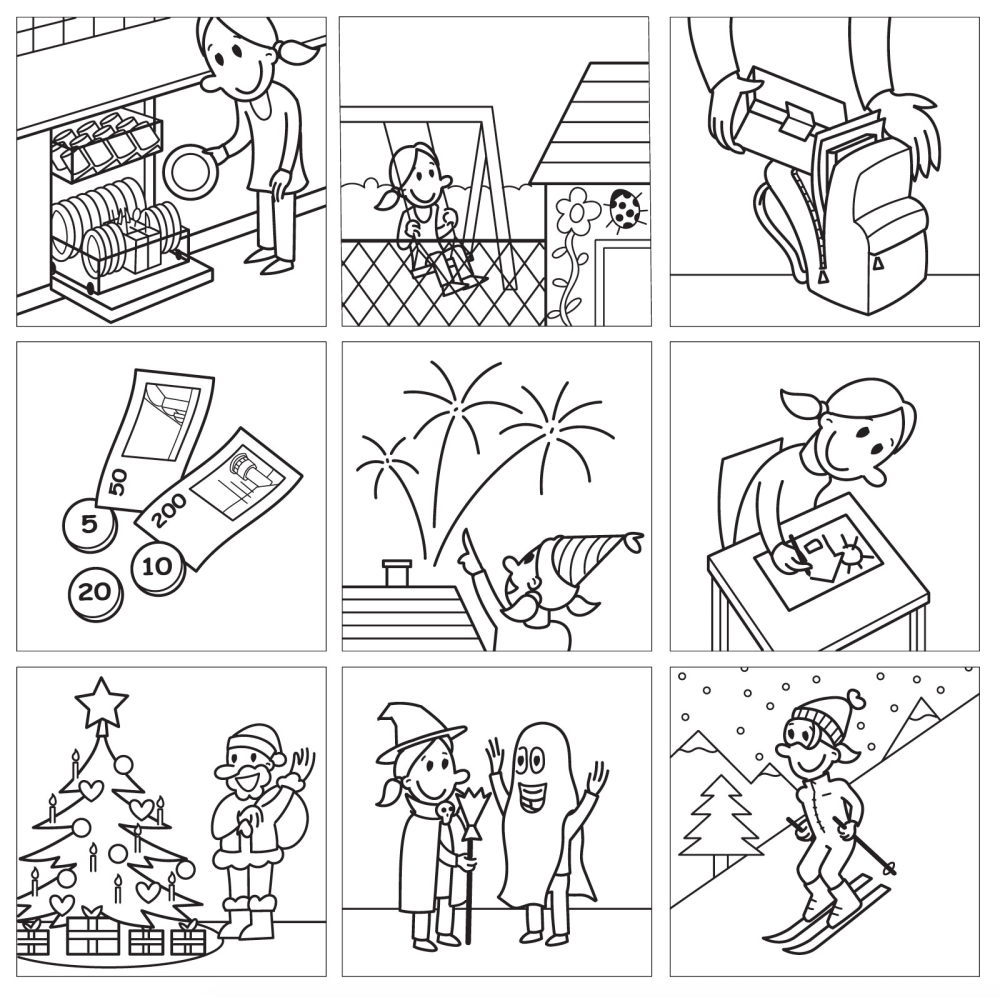 50
200
5
10
20